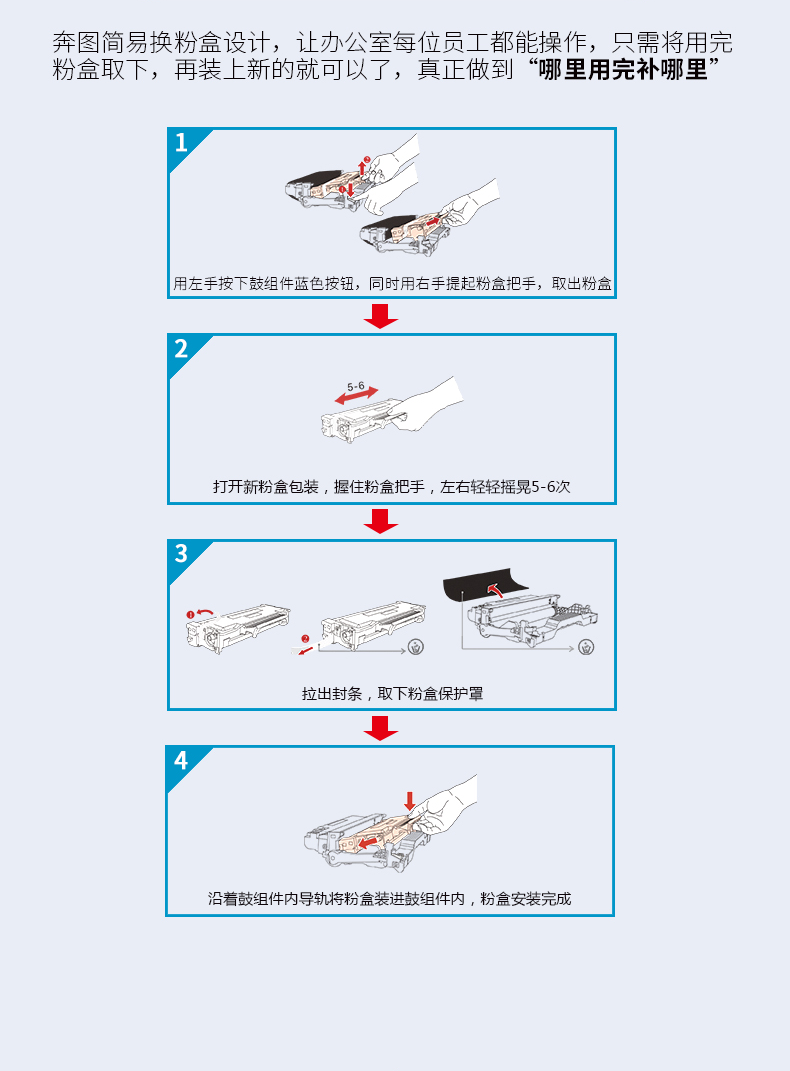 奔图简易换粉盒设计，让办公室每位员工都能操作，只需将用完粉盒取下，再装上新的就可以了，真正做到“哪里用完补哪里”

1

用左手按下鼓组件蓝色按钮，同时用右手提起粉盒把手，取出粉盒

2

5-6

打开新粉盒包装，握住粉盒把手，左右轻轻摇晃5-6次

3

拉出封条，取下粉盒保护罩

4

沿着鼓组件内导轨将粉盒装进鼓组件内，粉盒安装完成